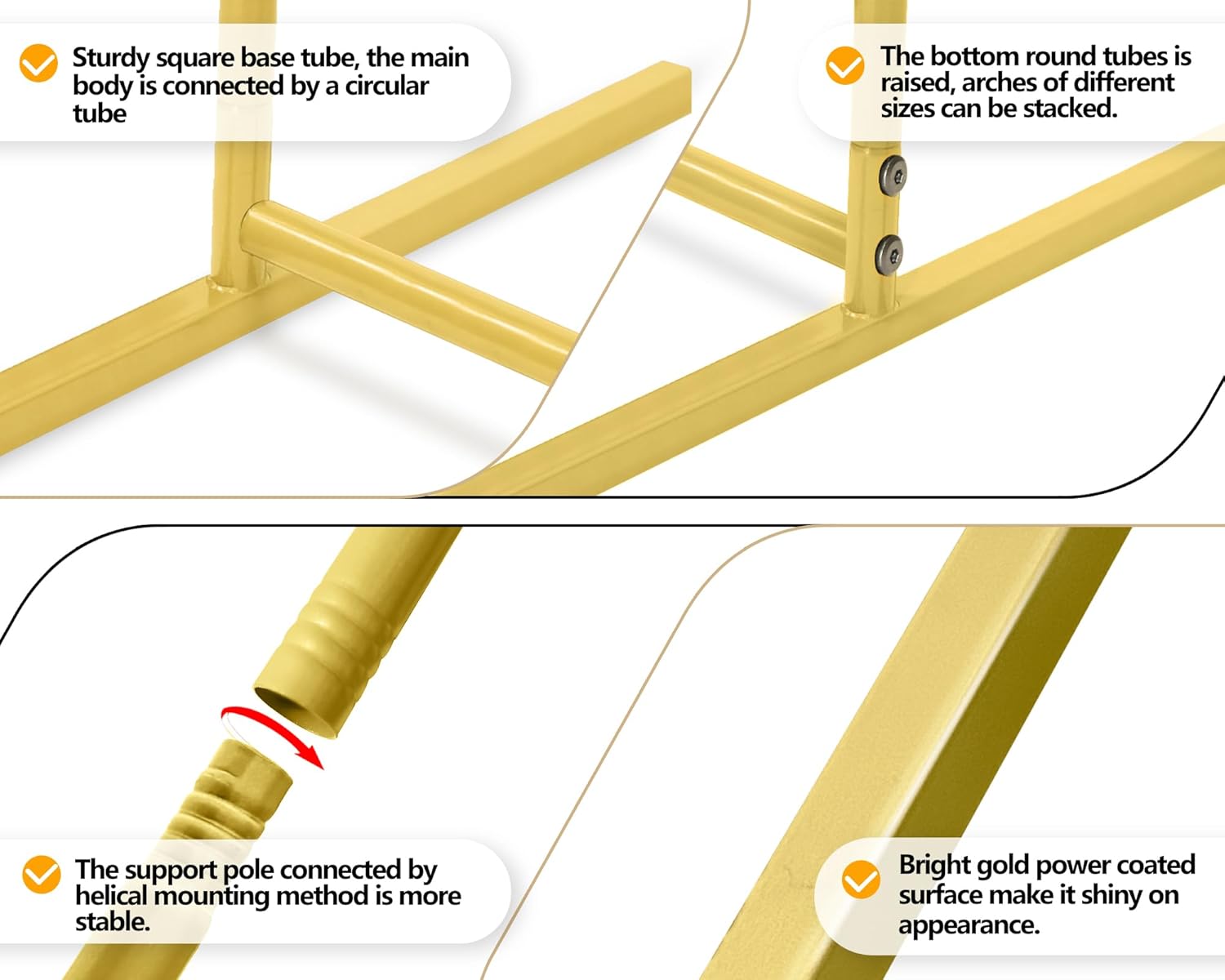 Sturdy square base tube, the main body is connected by a circular tube

The bottom round tubes is raised, arches of different sizes can be stacked.

The support pole connected by helical mounting method is more stable.

Bright gold power coated surface make it shiny on appearance.